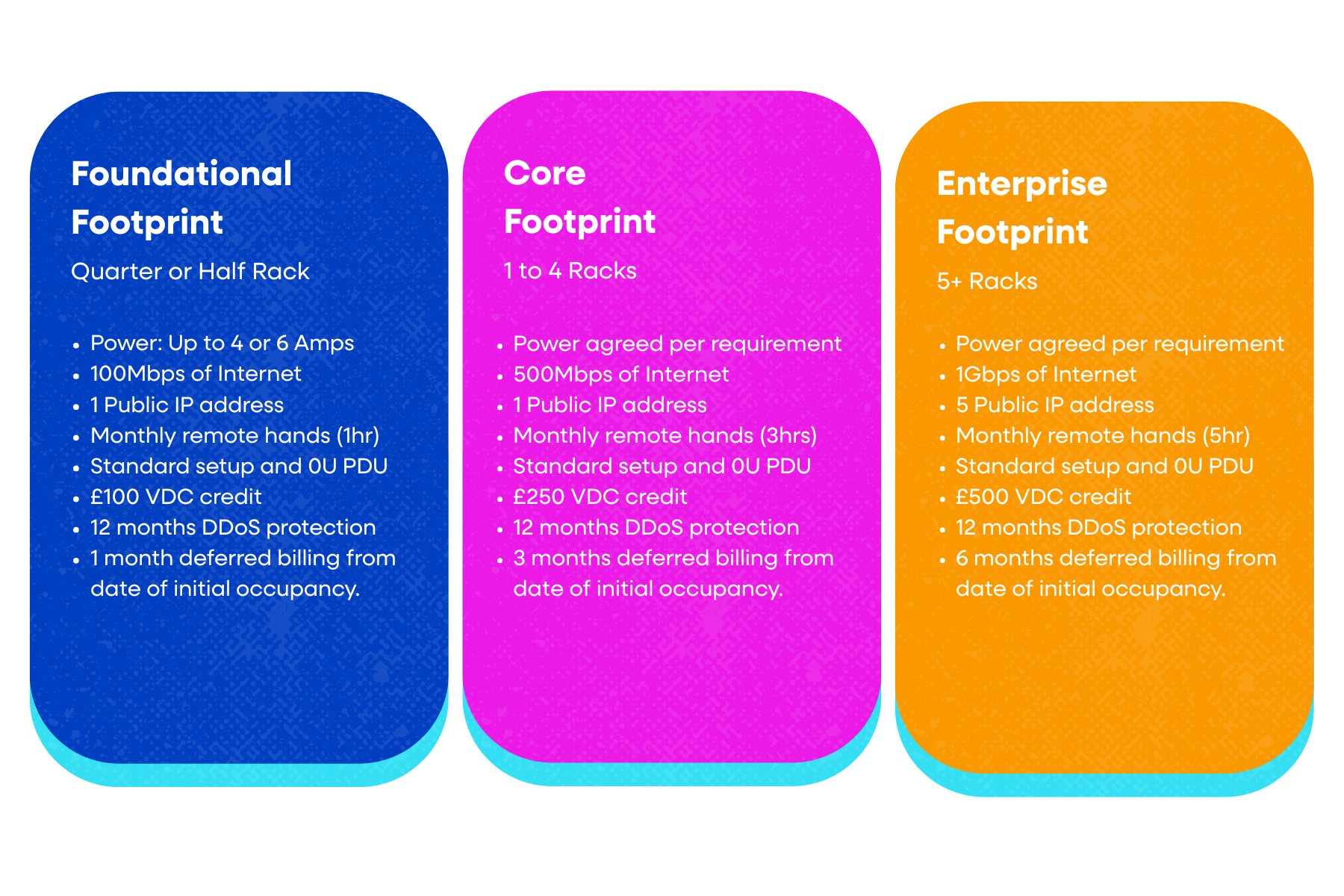 Foundational Footprint

Quarter or Half Rack

• Power: Up to 4 or 6 Amps
• 100Mbps of Internet
• 1 Public IP address
• Monthly remote hands (1hr)
• Standard setup and 0U PDU
• £100 VDC credit
• 12 months DDoS protection
• 1 month deferred billing from date of initial occupancy.

Core Footprint

1 to 4 Racks

• Power agreed per requirement
• 500Mbps of Internet
• 1 Public IP address
• Monthly remote hands (3hrs)
• Standard setup and 0U PDU
• £250 VDC credit
• 12 months DDoS protection
• 3 months deferred billing from date of initial occupancy.

Enterprise Footprint

5+ Racks

• Power agreed per requirement
• 1Gbps of Internet
• 5 Public IP address
• Monthly remote hands (5hr)
• Standard setup and 0U PDU
• £500 VDC credit
• 12 months DDoS protection
• 6 months deferred billing from date of initial occupancy.