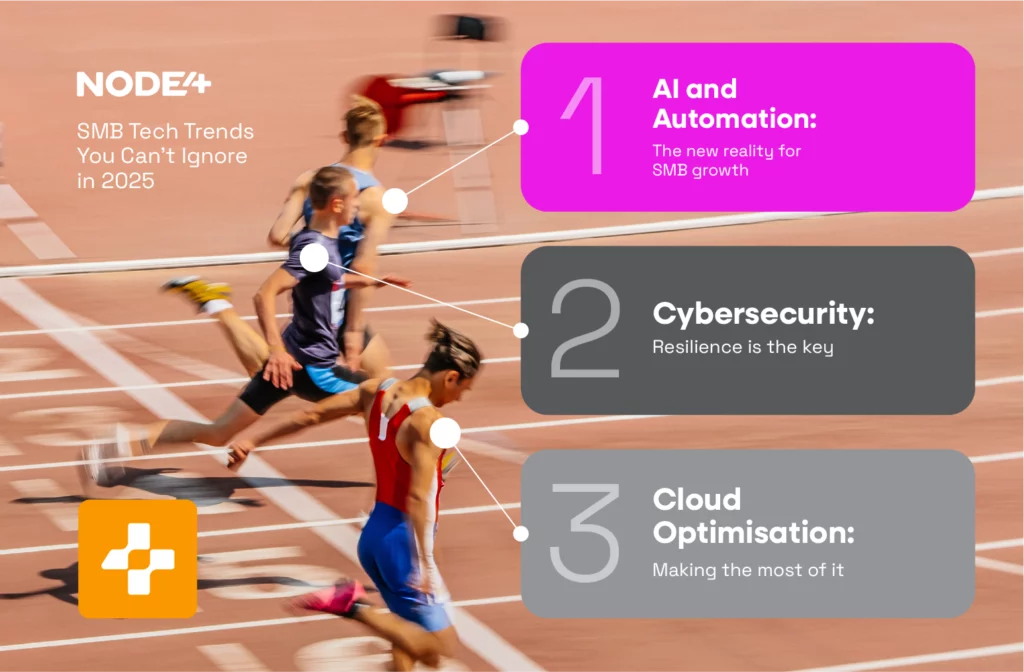 NODE4

SMB Tech Trends You Can't Ignore in 2025

1 AI and Automation:
The new reality for SMB growth

2 Cybersecurity:
Resilience is the key

3 Cloud Optimisation:
Making the most of it